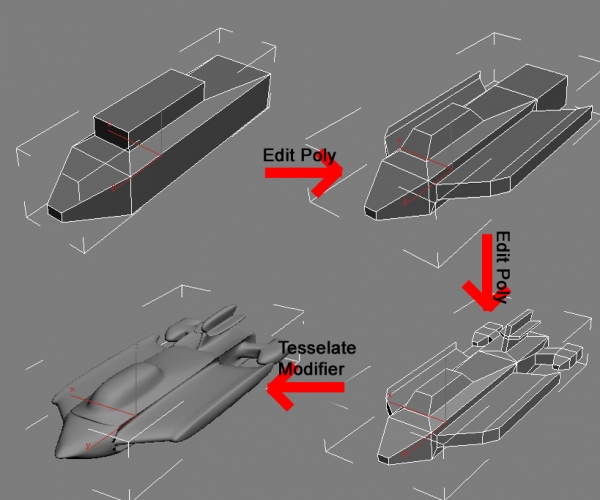 Edit Poly

Edit Poly

Tesselate Modifier